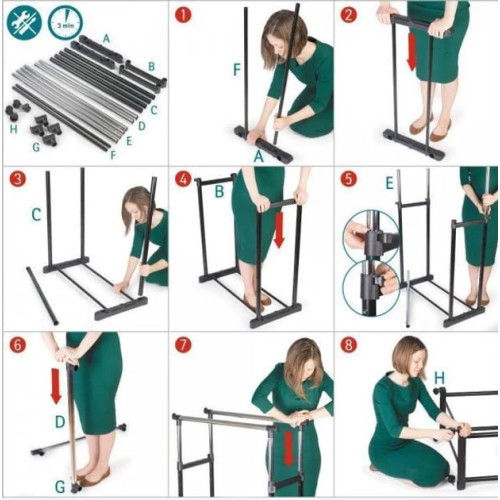 3 min

A
B
C
D
E
F
G
H

1
F
A

2

3
C

4
B

5
E

6
D
G

7

8
H